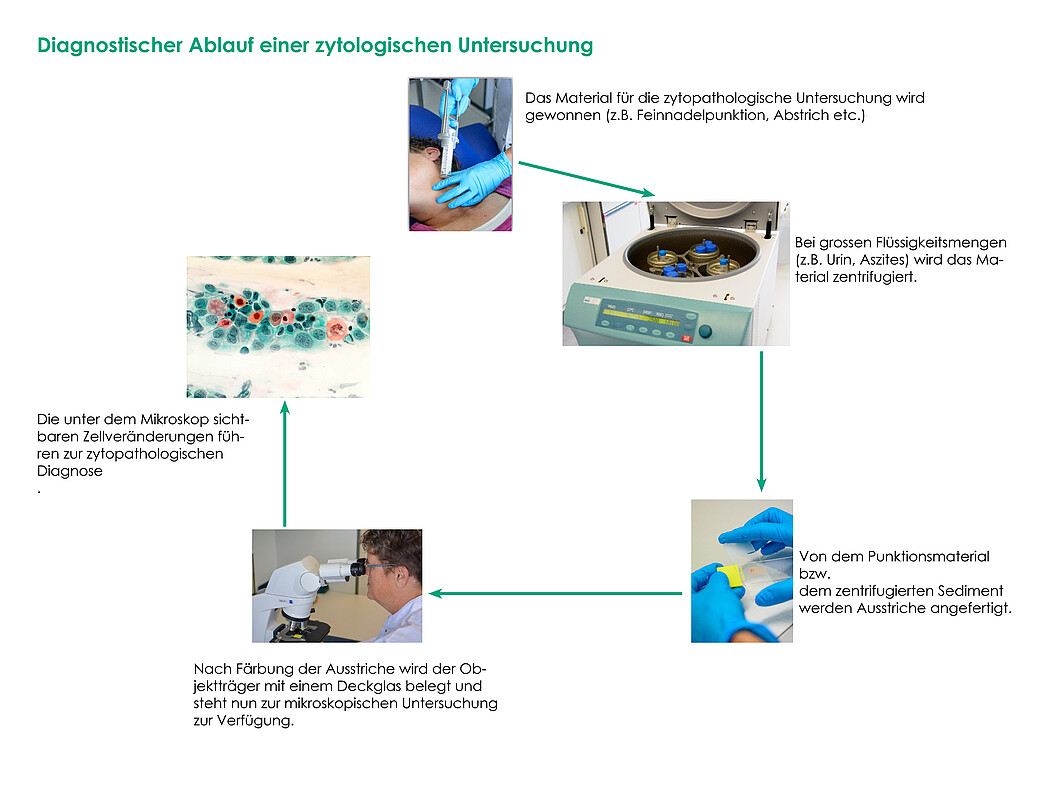 Diagnostischer Ablauf einer zytologischen Untersuchung

Das Material für die zytopathologische Untersuchung wird gewonnen (z.B. Feinnadelpunktion, Abstrich etc.)

Bei grossen Flüssigkeitsmengen (z.B. Urin, Aszites) wird das Material zentrifugiert.

Von dem Punktionsmaterial bzw. dem zentrifugierten Sediment werden Ausstriche angefertigt.

Nach Färbung der Ausstriche wird der Objektträger mit einem Deckglas belegt und steht nun zur mikroskopischen Untersuchung zur Verfügung.

Die unter dem Mikroskop sichtbaren Zellveränderungen führen zur zytopathologischen Diagnose
.